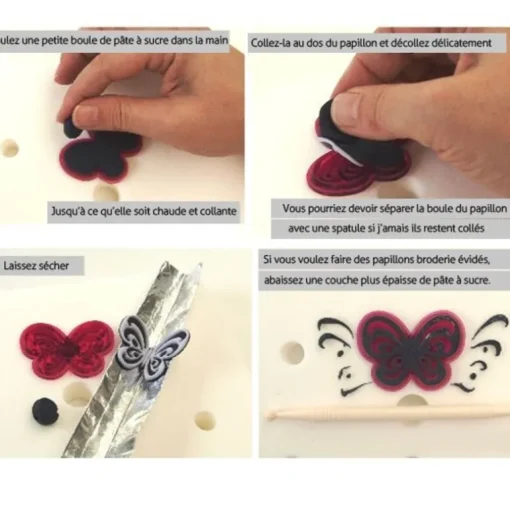 ulez une petite boule de pâte à sucre dans la main

Jusqu'à ce qu'elle soit chaude et collante

Collez-la au dos du papillon et décollez délicatement

Vous pourriez devoir séparer la boule du papillon avec une spatule si j'amais ils restent collés

Laissez sécher

Si vous voulez faire des papillons broderie évidés, abaissez une couche plus épaisse de pâte à sucre.